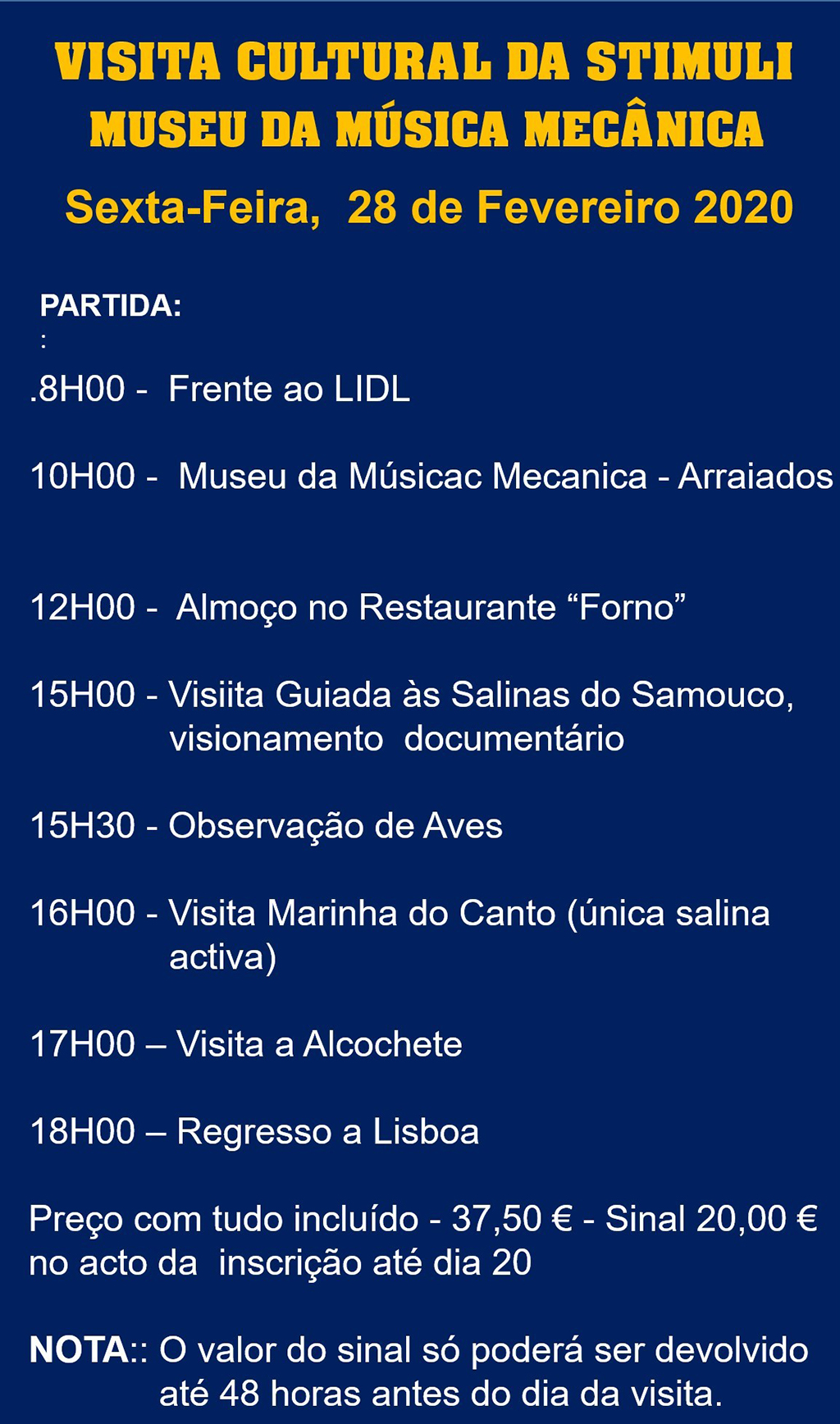 VISITA CULTURAL DA STIMULI
MUSEU DA MÚSICA MECÂNICA

Sexta-Feira, 28 de Fevereiro 2020

PARTIDA:
:

.8H00 - Frente ao LIDL

10H00 - Museu da Músicac Mecanica - Arraiados

12H00 - Almoço no Restaurante "Forno"

15H00 - Visiita Guiada às Salinas do Samouco, visionamento documentário

15H30 - Observação de Aves

16H00 - Visita Marinha do Canto (única salina activa)

17H00 – Visita a Alcochete

18H00 – Regresso a Lisboa

Preço com tudo incluído - 37,50 € - Sinal 20,00 € no acto da inscrição até dia 20

NOTA:: O valor do sinal só poderá ser devolvido até 48 horas antes do dia da visita.